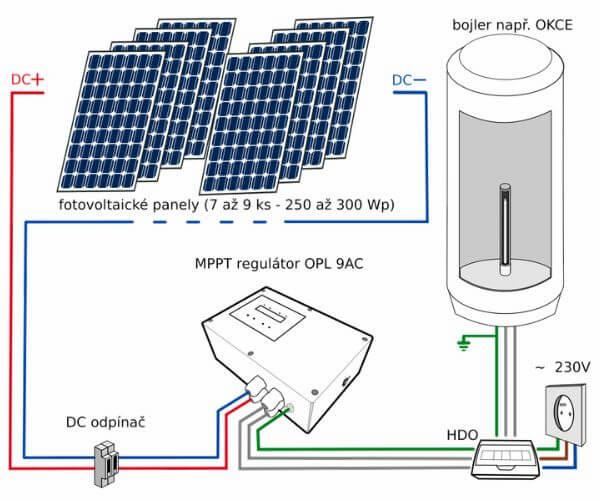 bojler např. OKCE

DC+

DC−

fotovoltaické panely (7 až 9 ks - 250 až 300 Wp)

MPPT regulátor OPL 9AC

~ 230V

DC odpínač

HDO